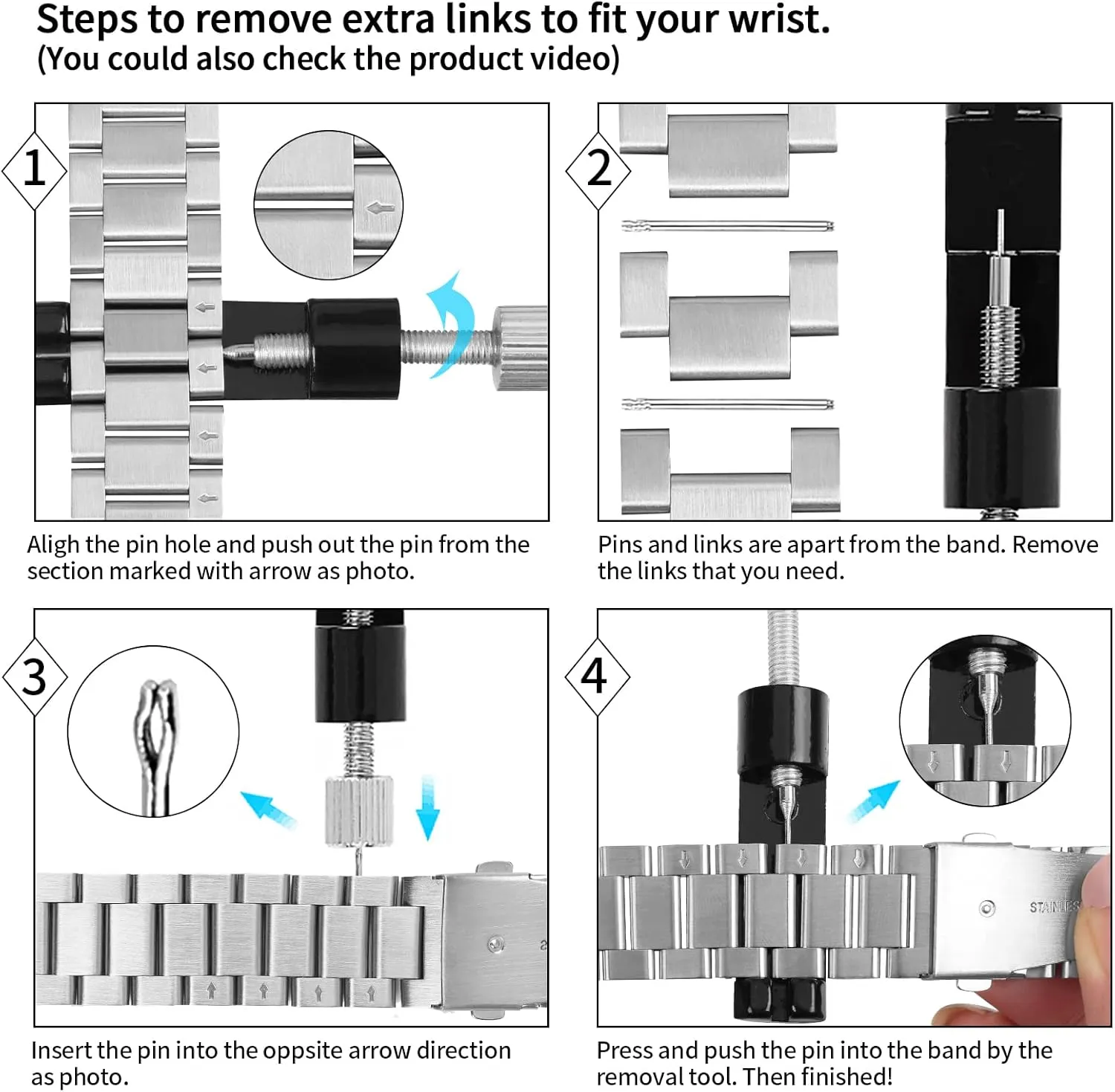 Steps to remove extra links to fit your wrist.
(You could also check the product video)

1

Aligh the pin hole and push out the pin from the section marked with arrow as photo.

2

Pins and links are apart from the band. Remove the links that you need.

3

Insert the pin into the oppsite arrow direction as photo.

4

STAINLES

Press and push the pin into the band by the removal tool. Then finished!